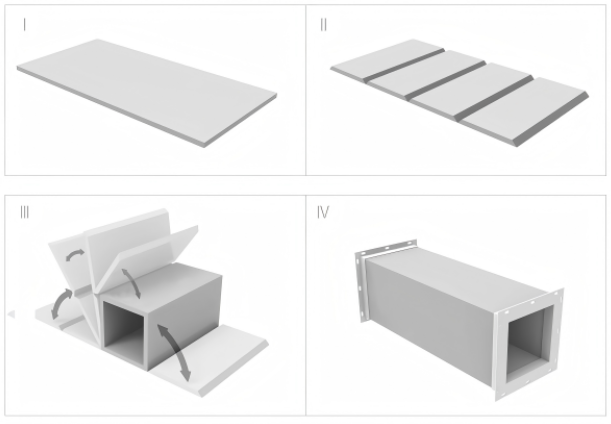 I

II

III

IV