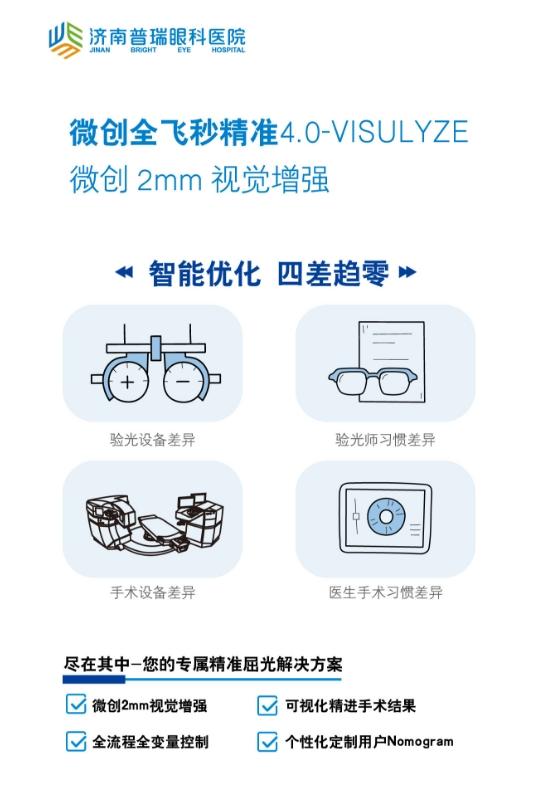 济南普瑞眼科医院
JINAN BRIGHT EYE HOSPITAL

微创全飞秒精准4.0-VISULYZE
微创 2mm 视觉增强

智能优化 四差趋零

验光设备差异

验光师习惯差异

手术设备差异

医生手术习惯差异

尽在其中—您的专属精准屈光解决方案

微创2mm视觉增强

可视化精进手术结果

全流程全变量控制

个性化定制用户Nomogram